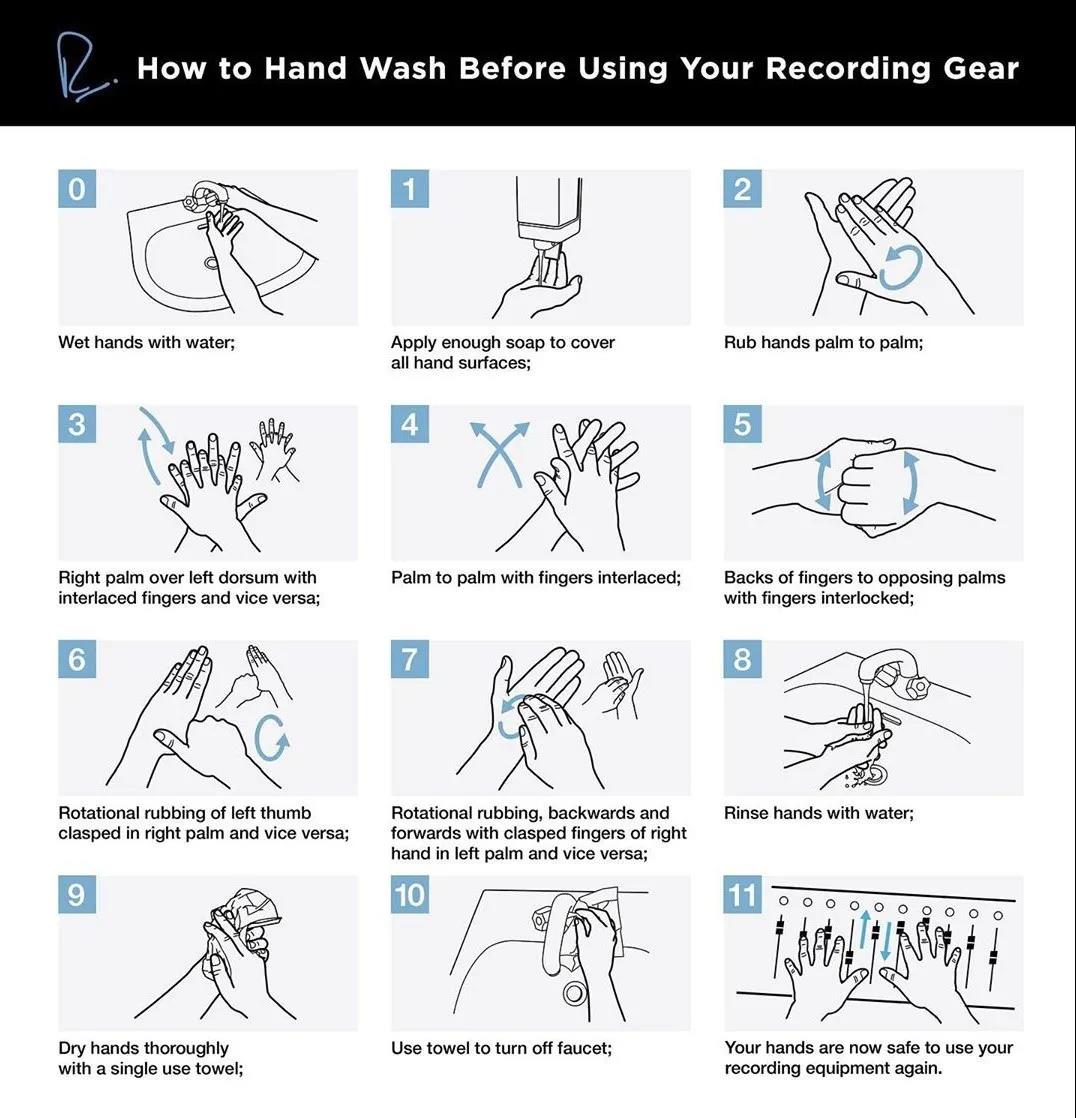 R.

How to Hand Wash Before Using Your Recording Gear

0

Wet hands with water;

1

Apply enough soap to cover all hand surfaces;

2

Rub hands palm to palm;

3

Right palm over left dorsum with interlaced fingers and vice versa;

4

Palm to palm with fingers interlaced;

5

Backs of fingers to opposing palms with fingers interlocked;

6

Rotational rubbing of left thumb clasped in right palm and vice versa;

7

Rotational rubbing, backwards and forwards with clasped fingers of right hand in left palm and vice versa;

8

Rinse hands with water;

9

Dry hands thoroughly with a single use towel;

10

Use towel to turn off faucet;

11

Your hands are now safe to use your recording equipment again.