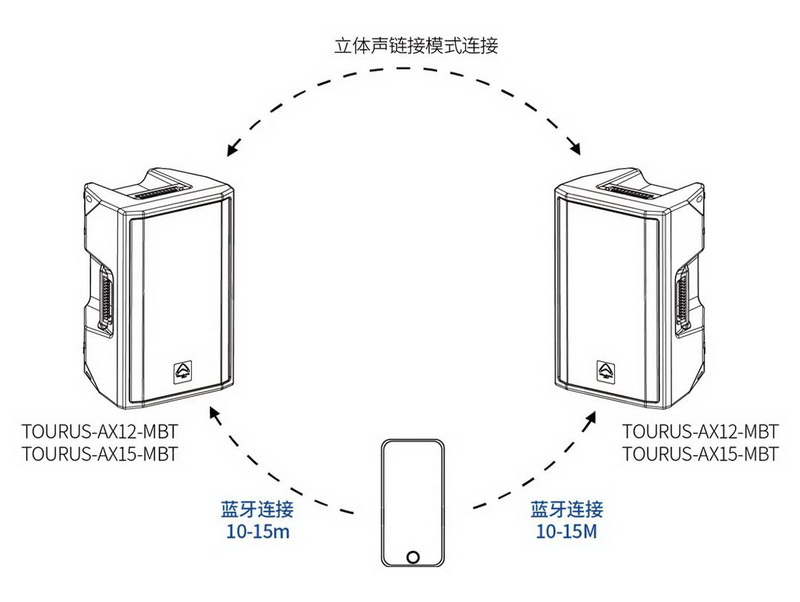 立体声链接模式连接

TOURUS-AX12-MBT
TOURUS-AX15-MBT

TOURUS-AX12-MBT
TOURUS-AX15-MBT

蓝牙连接
10-15m

蓝牙连接
10-15M